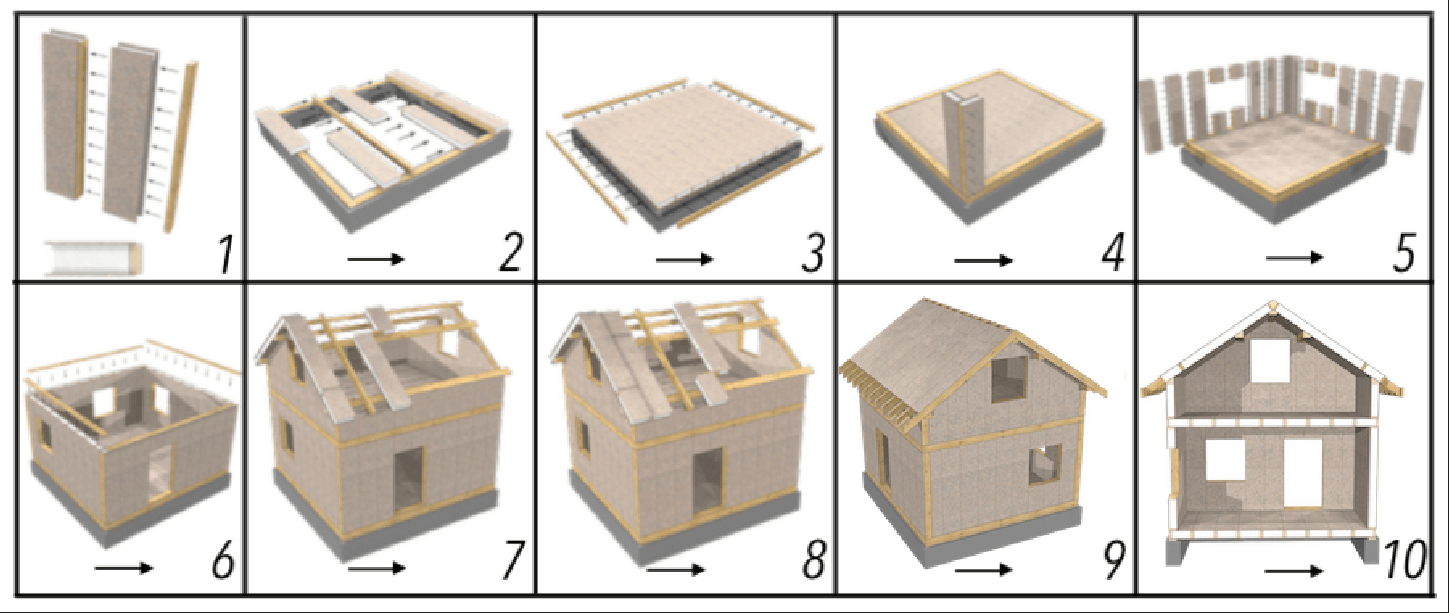 1

2

3

4

5

6

7

8

9

10